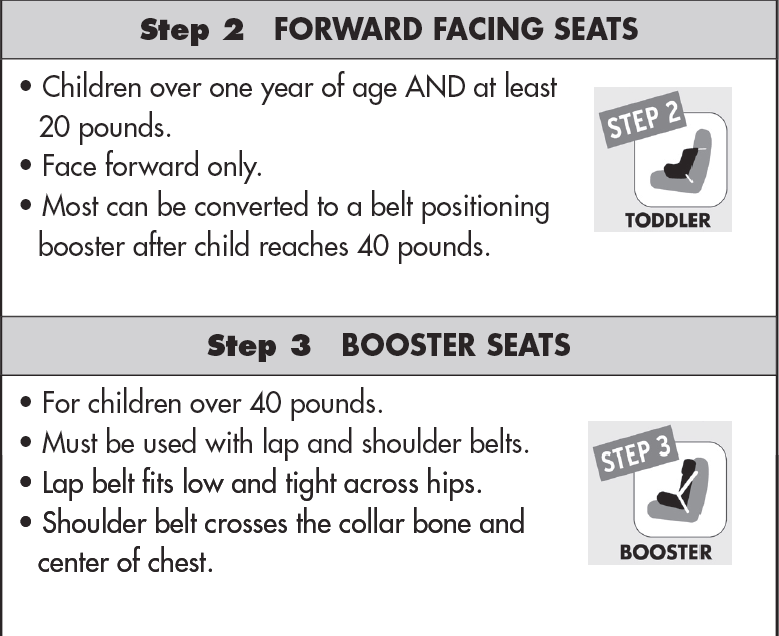 Step 2 FORWARD FACING SEATS

• Children over one year of age AND at least 20 pounds.
• Face forward only.
• Most can be converted to a belt positioning booster after child reaches 40 pounds.

STEP 2

TODDLER

Step 3 BOOSTER SEATS

• For children over 40 pounds.
• Must be used with lap and shoulder belts.
• Lap belt fits low and tight across hips.
• Shoulder belt crosses the collar bone and center of chest.

STEP 3

BOOSTER