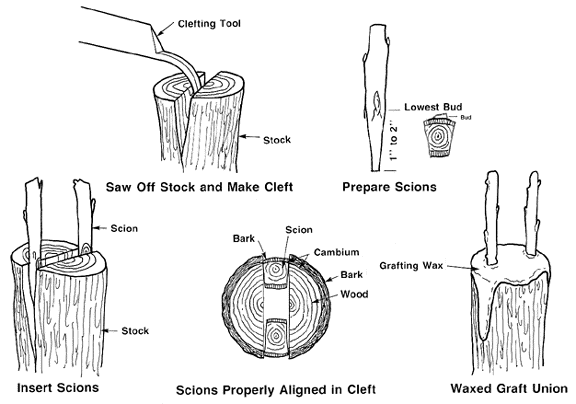 Clefting Tool

Stock

Saw Off Stock and Make Cleft

Lowest Bud

Bud

1" to 2"

Prepare Scions

Scion

Stock

Insert Scions

Bark

Scion

Cambium

Bark

Wood

Scions Properly Aligned in Cleft

Grafting Wax

Waxed Graft Union