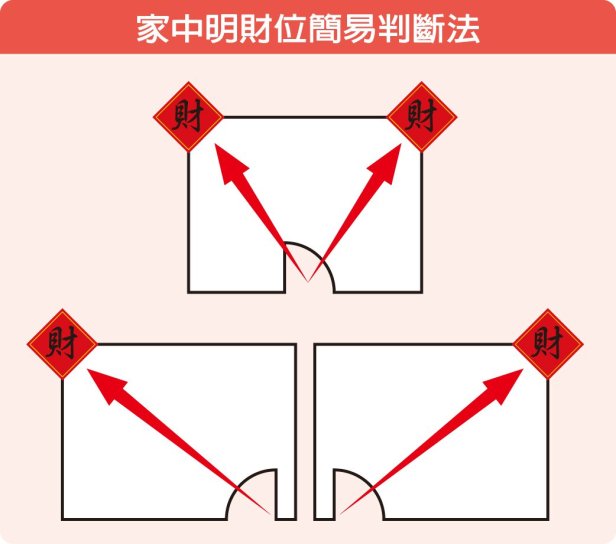 家中明財位簡易判斷法

財

財

財

財